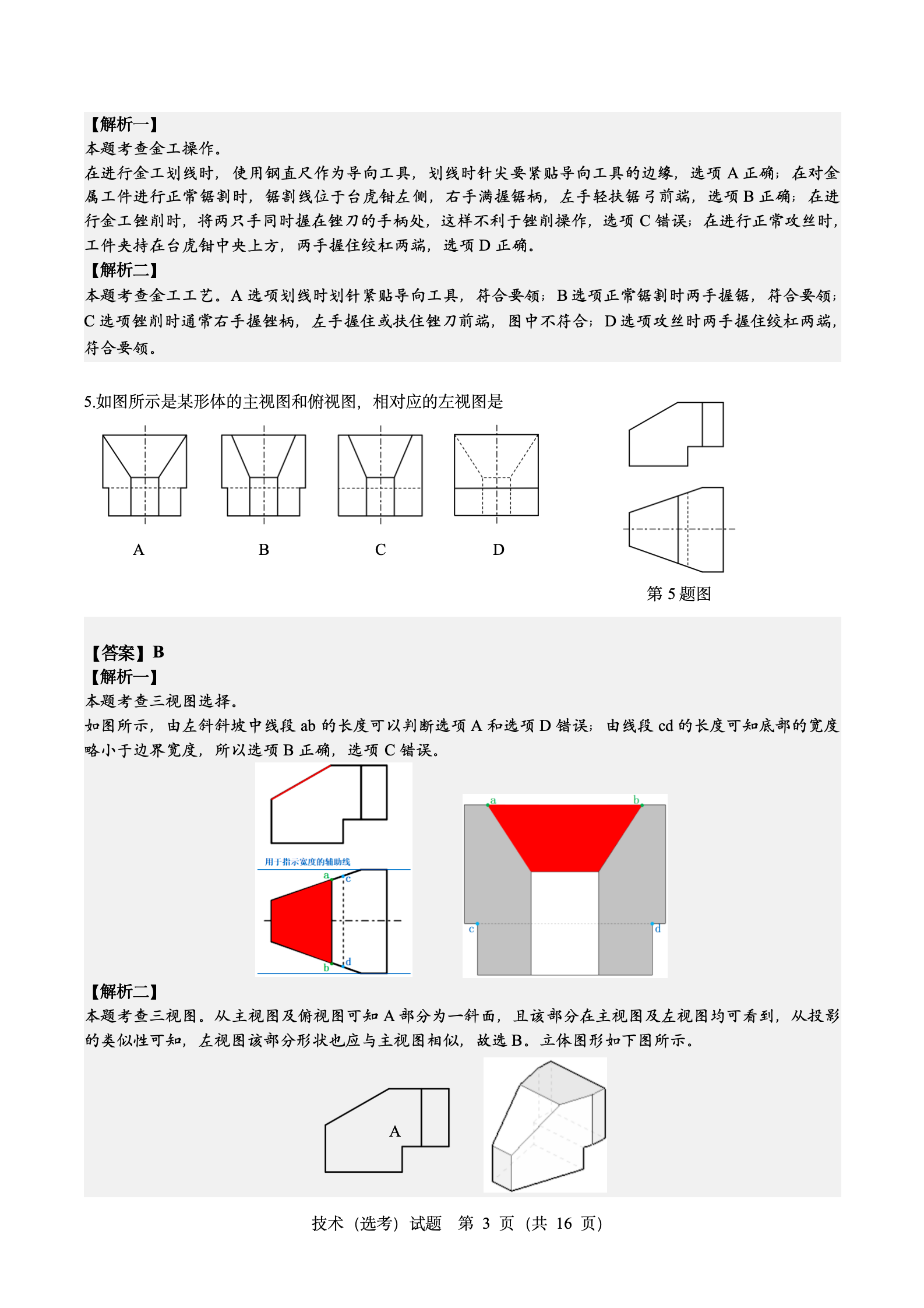 【解析一】
本题考查金工操作。
在进行金工划线时，使用钢直尺作为导向工具，划线时针尖要紧贴导向工具的边缘，选项 A 正确；在对金属工件进行正常锯割时，锯割线位于台虎钳左侧，右手满握锯柄，左手轻扶锯弓前端，选项 B 正确；在进行金工锉削时，将两只手同时握在锉刀的手柄处，这样不利于锉削操作，选项 C 错误；在进行正常攻丝时，工件夹持在台虎钳中央上方，两手握住绞杠两端，选项 D 正确。
【解析二】
本题考查金工工艺。A 选项划线时划针紧贴导向工具，符合要领；B 选项正常锯割时两手握锯，符合要领；C 选项锉削时通常右手握锉柄，左手握住或扶住锉刀前端，图中不符合；D 选项攻丝时两手握住绞杠两端，符合要领。

5.如图所示是某形体的主视图和俯视图，相对应的左视图是

A　B　C　D

第 5 题图

【答案】B
【解析一】
本题考查三视图选择。
如图所示，由左斜斜坡中线段 ab 的长度可以判断选项 A 和选项 D 错误；由线段 cd 的长度可知底部的宽度略小于边界宽度，所以选项 B 正确，选项 C 错误。

用于指示宽度的辅助线
a c b d
a b c d

【解析二】
本题考查三视图。从主视图及俯视图可知 A 部分为一斜面，且该部分在主视图及左视图均可看到，从投影的类似性可知，左视图该部分形状也应与主视图相似，故选 B。立体图形如下图所示。

A

技术（选考）试题　第 3 页（共 16 页）